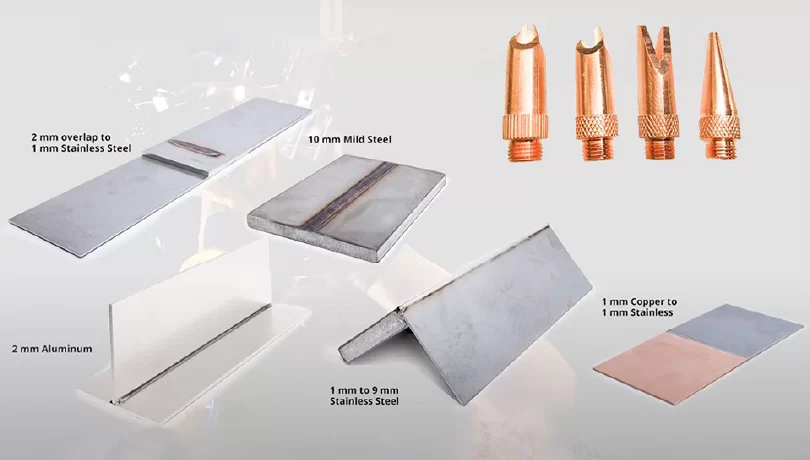 2 mm overlap to
1 mm Stainless Steel

10 mm Mild Steel

2 mm Aluminum

1 mm to 9 mm
Stainless Steel

1 mm Copper to
1 mm Stainless